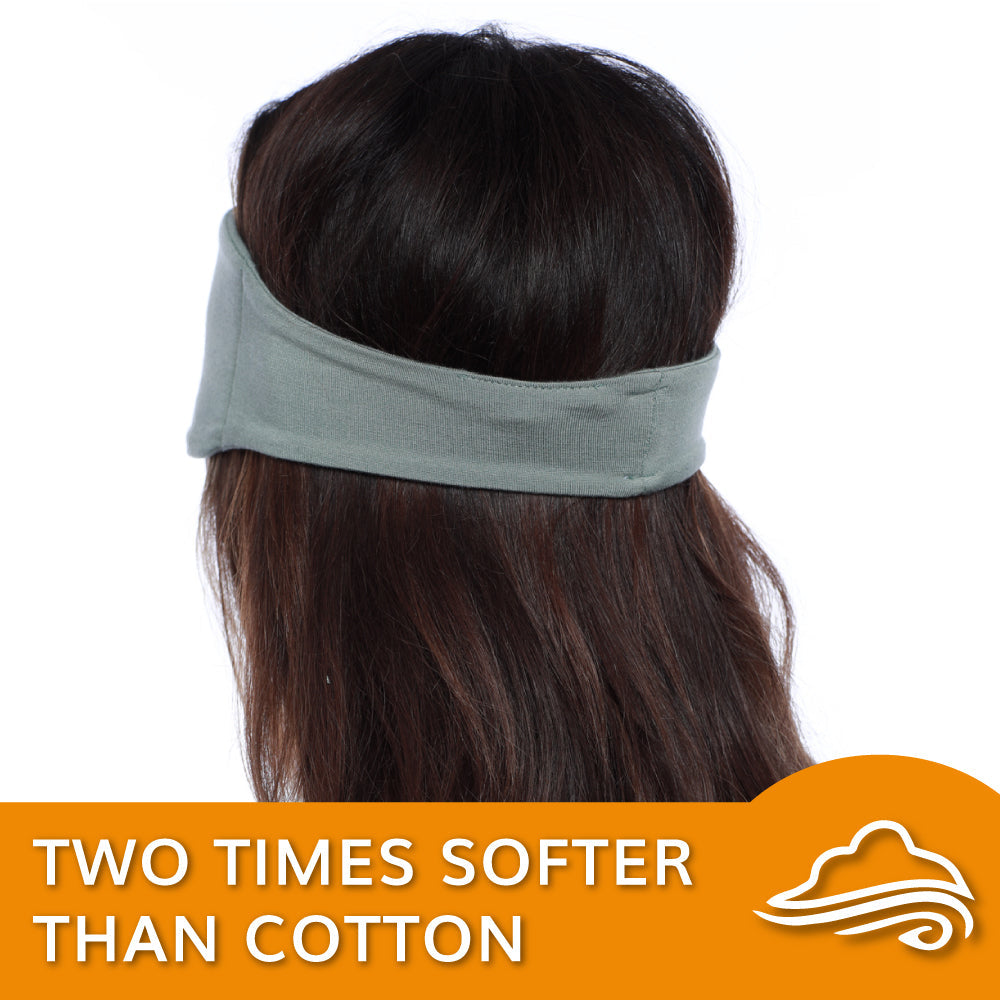 TWO TIMES SOFTER THAN COTTON