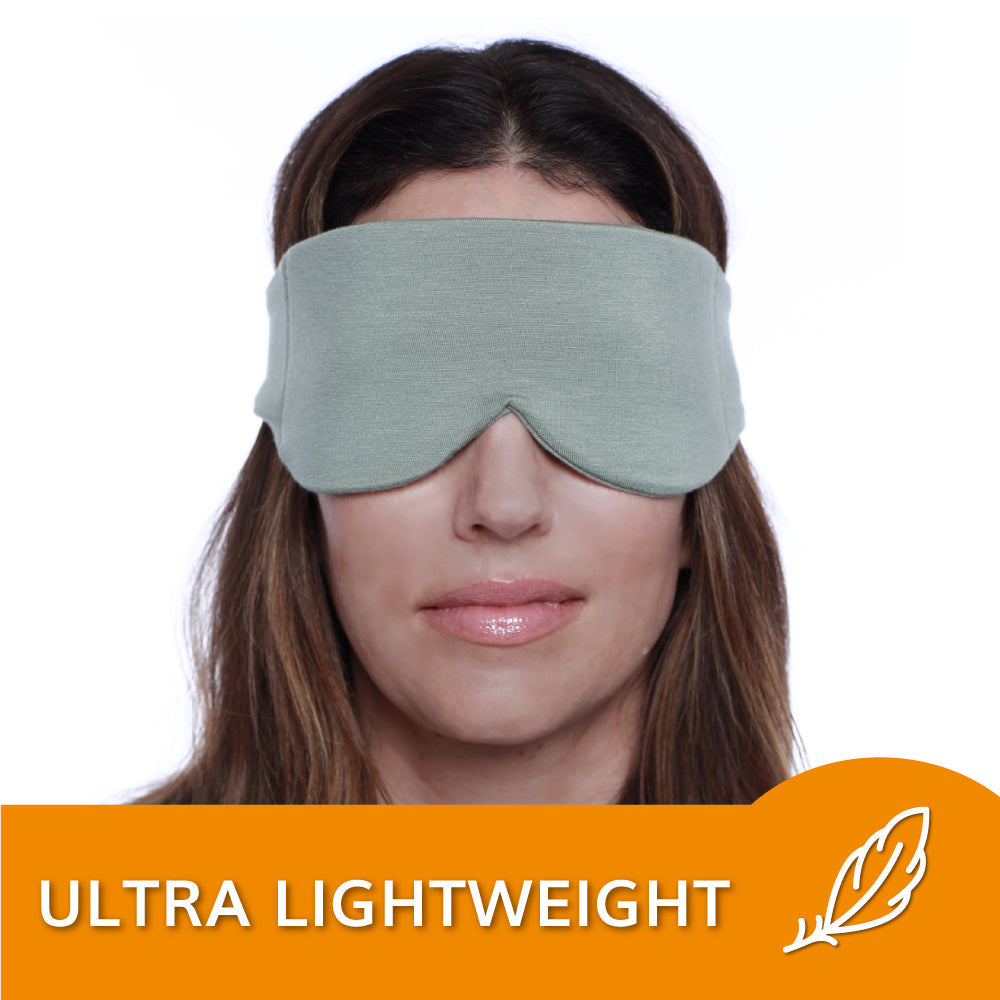 ULTRA LIGHTWEIGHT