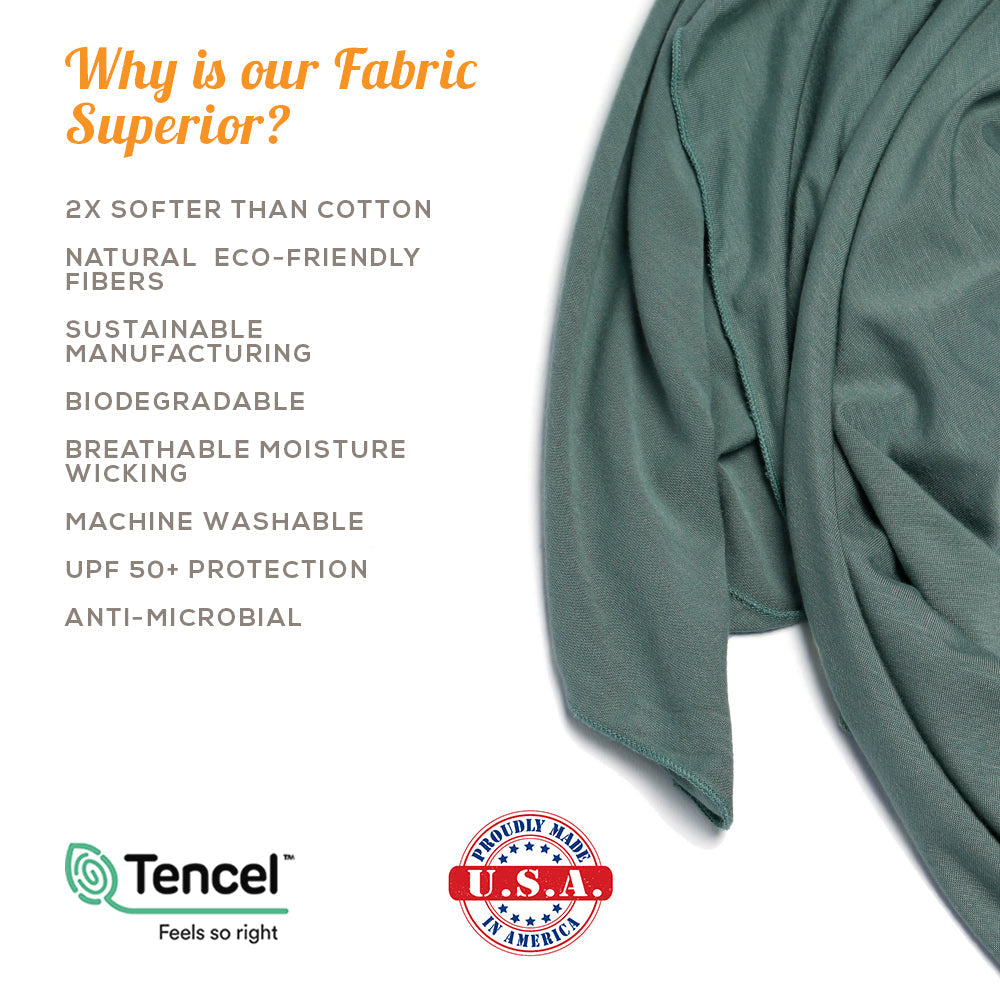 Why is our Fabric Superior?

2X SOFTER THAN COTTON

NATURAL ECO-FRIENDLY FIBERS

SUSTAINABLE MANUFACTURING

BIODEGRADABLE

BREATHABLE MOISTURE WICKING

MACHINE WASHABLE

UPF 50+ PROTECTION

ANTI-MICROBIAL

Tencel™
Feels so right

PROUDLY MADE
U.S.A.
IN AMERICA